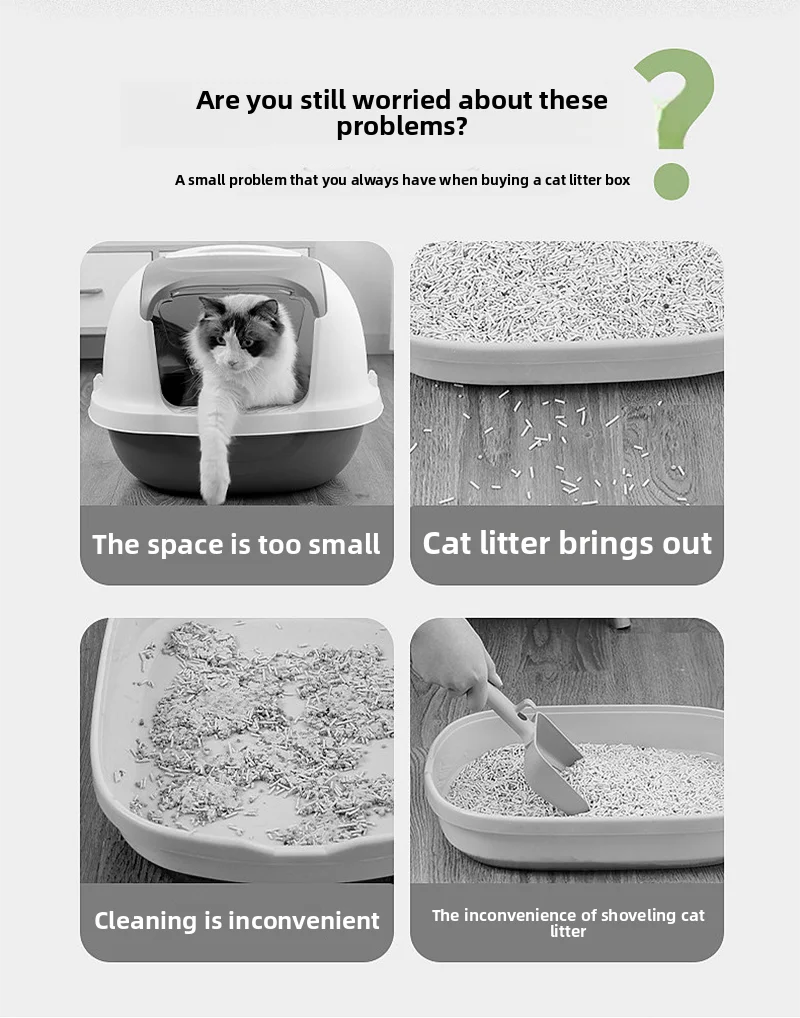 Are you still worried about these problems?

?

A small problem that you always have when buying a cat litter box

The space is too small

Cat litter brings out

Cleaning is inconvenient

The inconvenience of shoveling cat litter