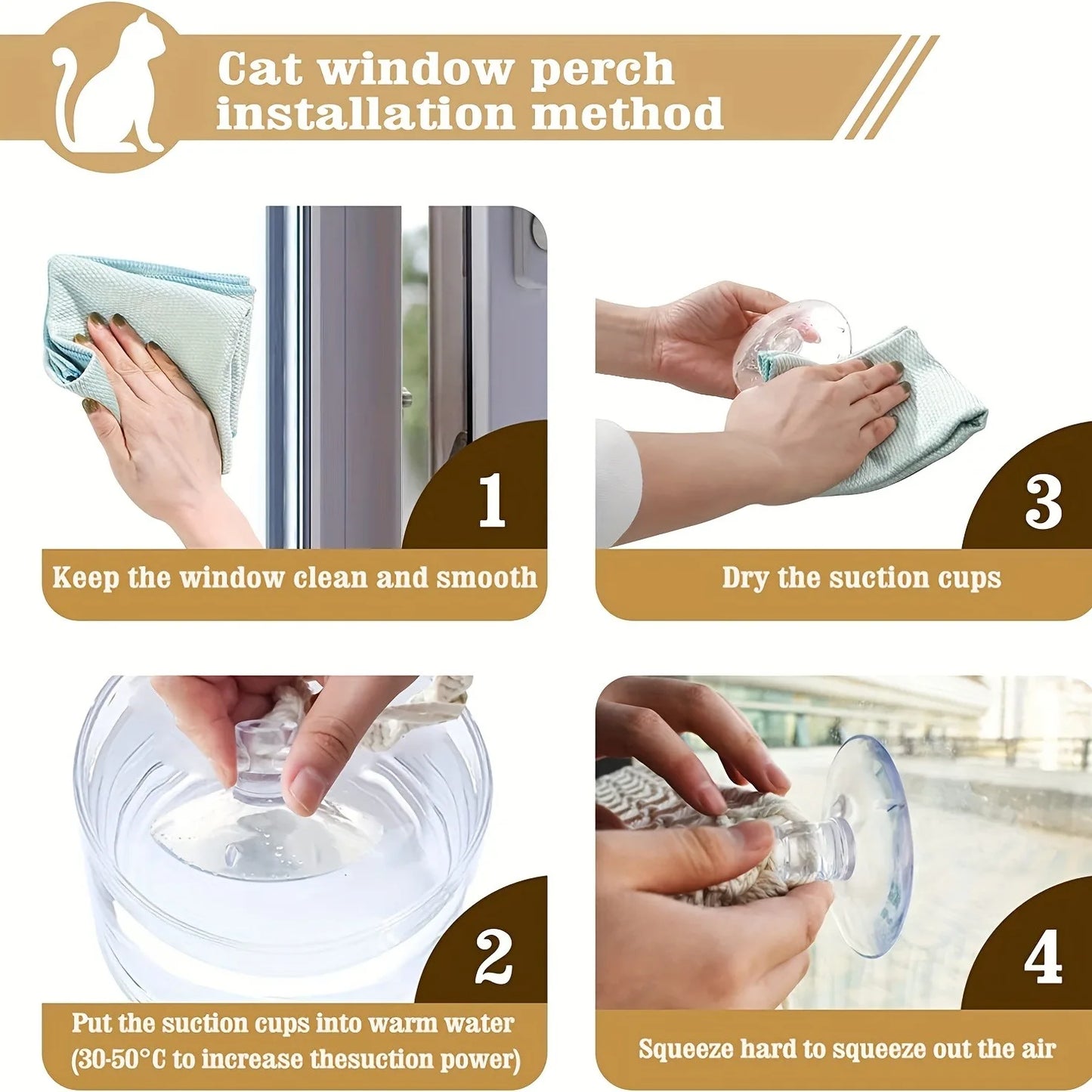 Cat window perch installation method

1
Keep the window clean and smooth

3
Dry the suction cups

2
Put the suction cups into warm water (30-50°C to increase thesuction power)

4
Squeeze hard to squeeze out the air